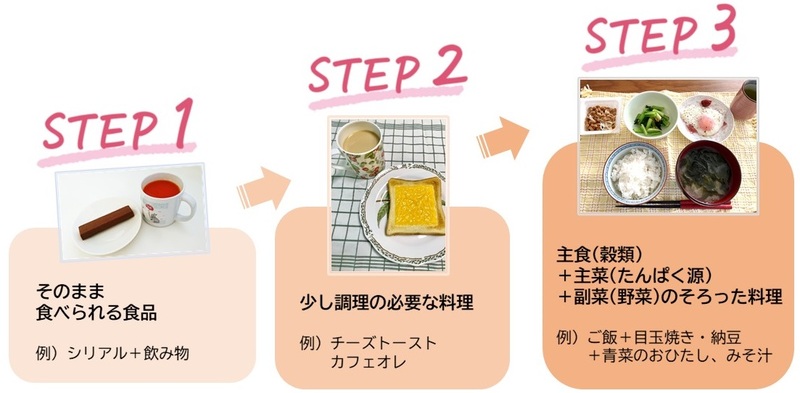 STEP 1

そのまま
食べられる食品

例）シリアル＋飲み物

STEP 2

少し調理の必要な料理

例）チーズトースト
カフェオレ

STEP 3

主食（穀類）
＋主菜（たんぱく源）
＋副菜（野菜）のそろった料理

例）ご飯＋目玉焼き・納豆
＋青菜のおひたし、みそ汁