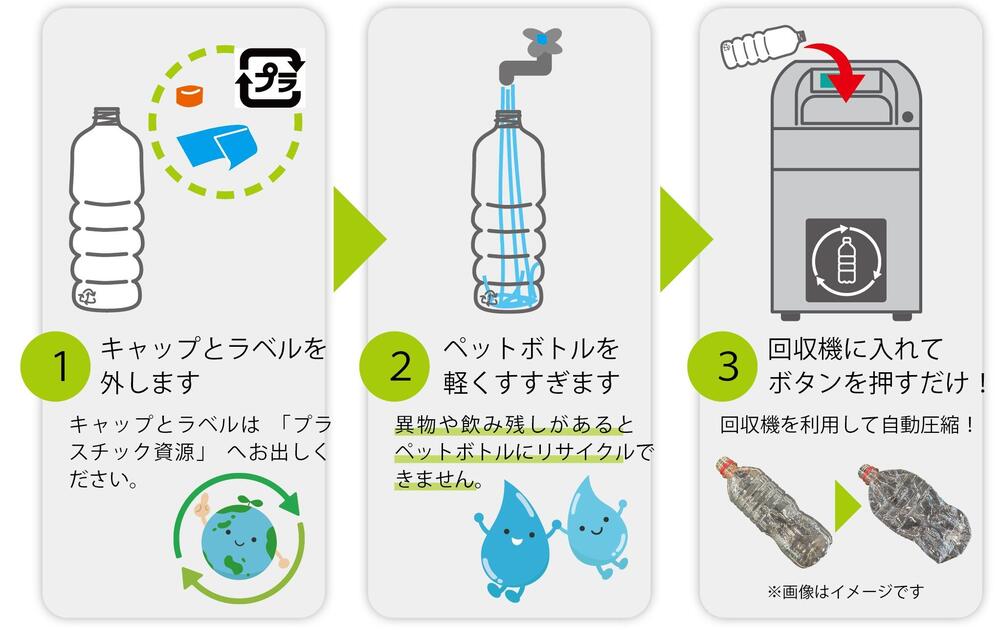 プラ

1 キャップとラベルを外します

キャップとラベルは 「プラスチック資源」 へお出しください。

2 ペットボトルを軽くすすぎます

異物や飲み残しがあるとペットボトルにリサイクルできません。

3 回収機に入れてボタンを押すだけ！

回収機を利用して自動圧縮！

※画像はイメージです