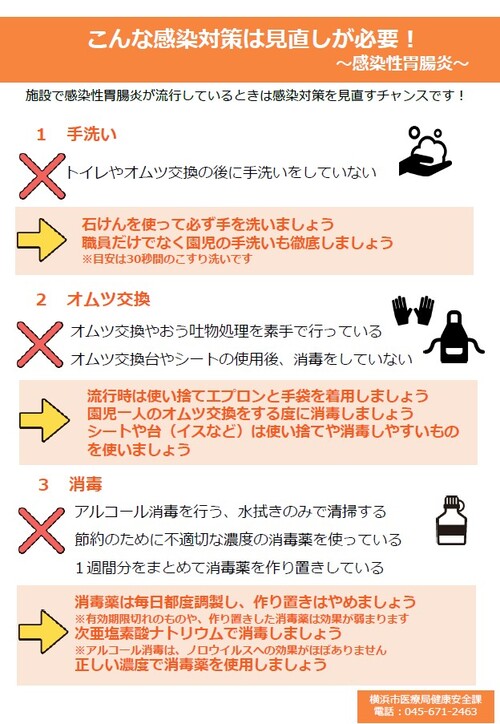 こんな感染対策は見直しが必要！
～感染性胃腸炎～

施設で感染性胃腸炎が流行しているときは感染対策を見直すチャンスです！

1　手洗い

トイレやオムツ交換の後に手洗いをしていない

石けんを使って必ず手を洗いましょう
職員だけでなく園児の手洗いも徹底しましょう
※目安は30秒間のこすり洗いです

2　オムツ交換

オムツ交換やおう吐物処理を素手で行っている
オムツ交換台やシートの使用後、消毒をしていない

流行時は使い捨てエプロンと手袋を着用しましょう
園児一人のオムツ交換をする度に消毒しましょう
シートや台（イスなど）は使い捨てや消毒しやすいものを使いましょう

3　消毒

アルコール消毒を行う、水拭きのみで清掃する
節約のために不適切な濃度の消毒薬を使っている
１週間分をまとめて消毒薬を作り置きしている

消毒薬は毎日都度調製し、作り置きはやめましょう
※有効期限切れのものや、作り置きした消毒薬は効果が弱まります
次亜塩素酸ナトリウムで消毒しましょう
※アルコール消毒は、ノロウイルスへの効果がほぼありません
正しい濃度で消毒薬を使用しましょう

横浜市医療局健康安全課
電話：045-671-2463