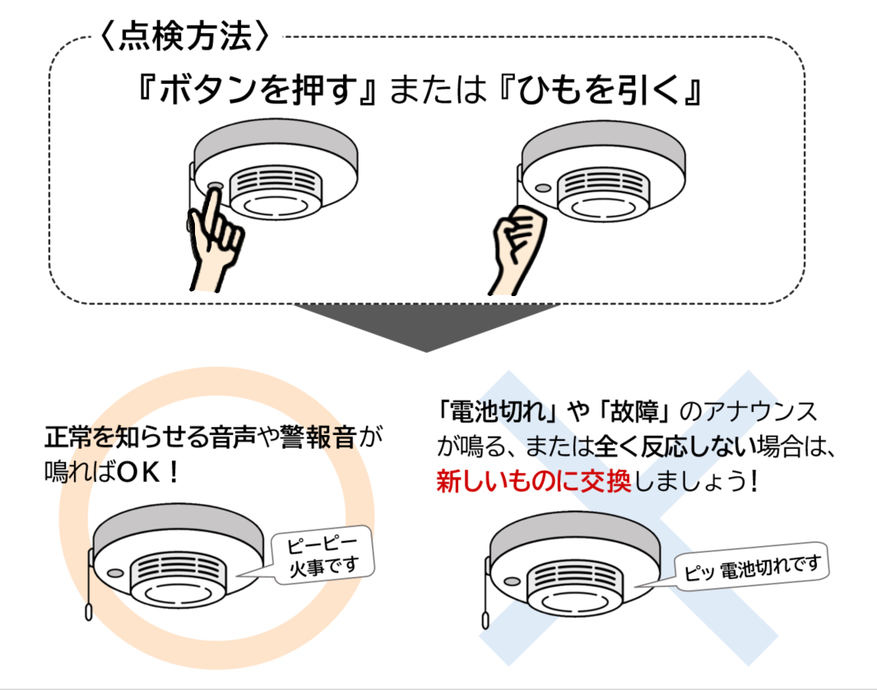 〈点検方法〉

『ボタンを押す』または『ひもを引く』

正常を知らせる音声や警報音が鳴ればOK！

ピーピー
火事です

「電池切れ」や「故障」のアナウンスが鳴る、または全く反応しない場合は、新しいものに交換しましょう！

ピッ 電池切れです